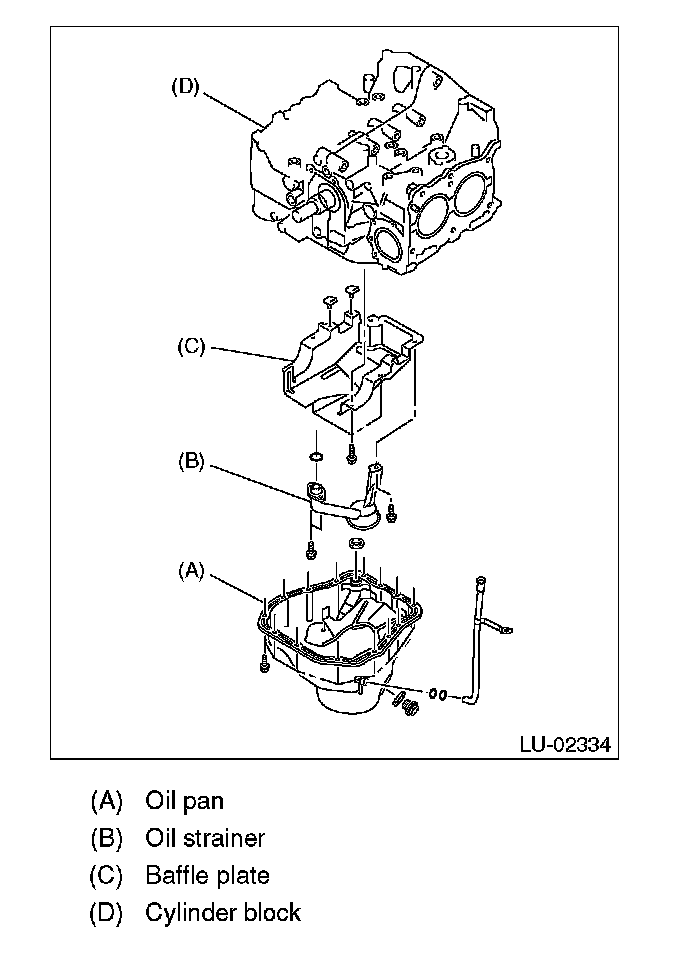 (D)

(C)

(B)

(A)

LU-02334

(A) Oil pan
(B) Oil strainer
(C) Baffle plate
(D) Cylinder block