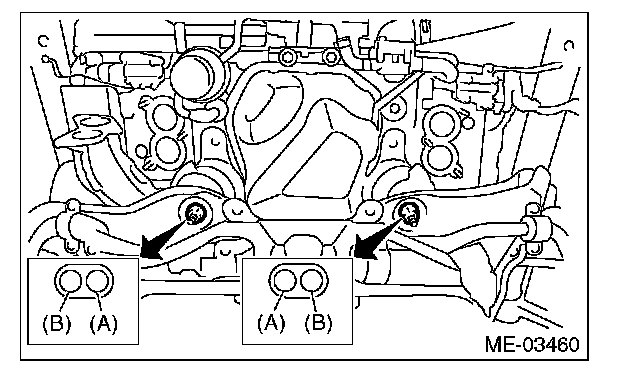 (B) (A)

(A) (B)

ME-03460