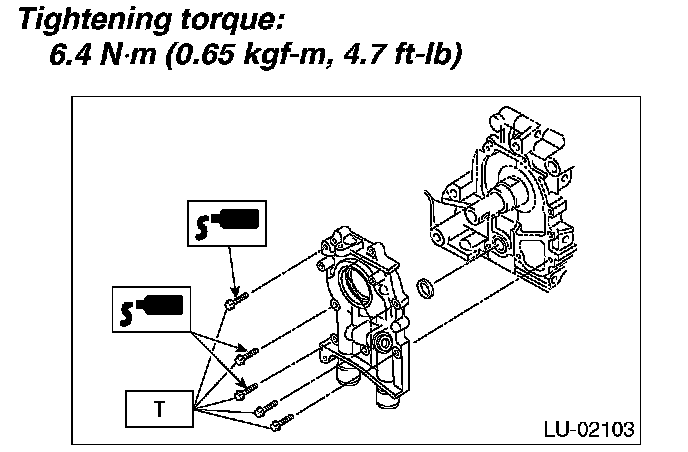 Tightening torque:
6.4 N·m (0.65 kgf-m, 4.7 ft-lb)

T

LU-02103