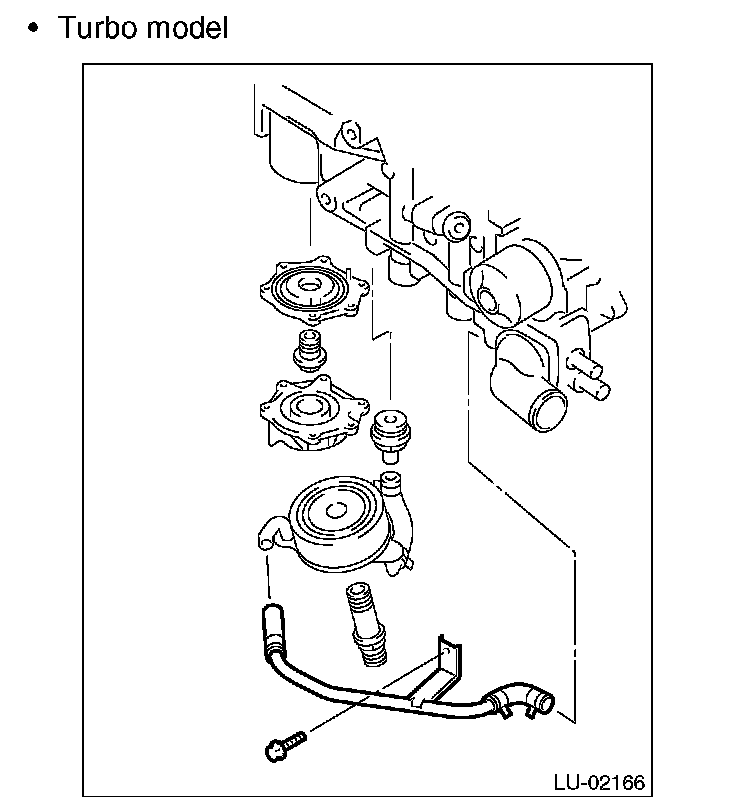 • Turbo model

LU-02166