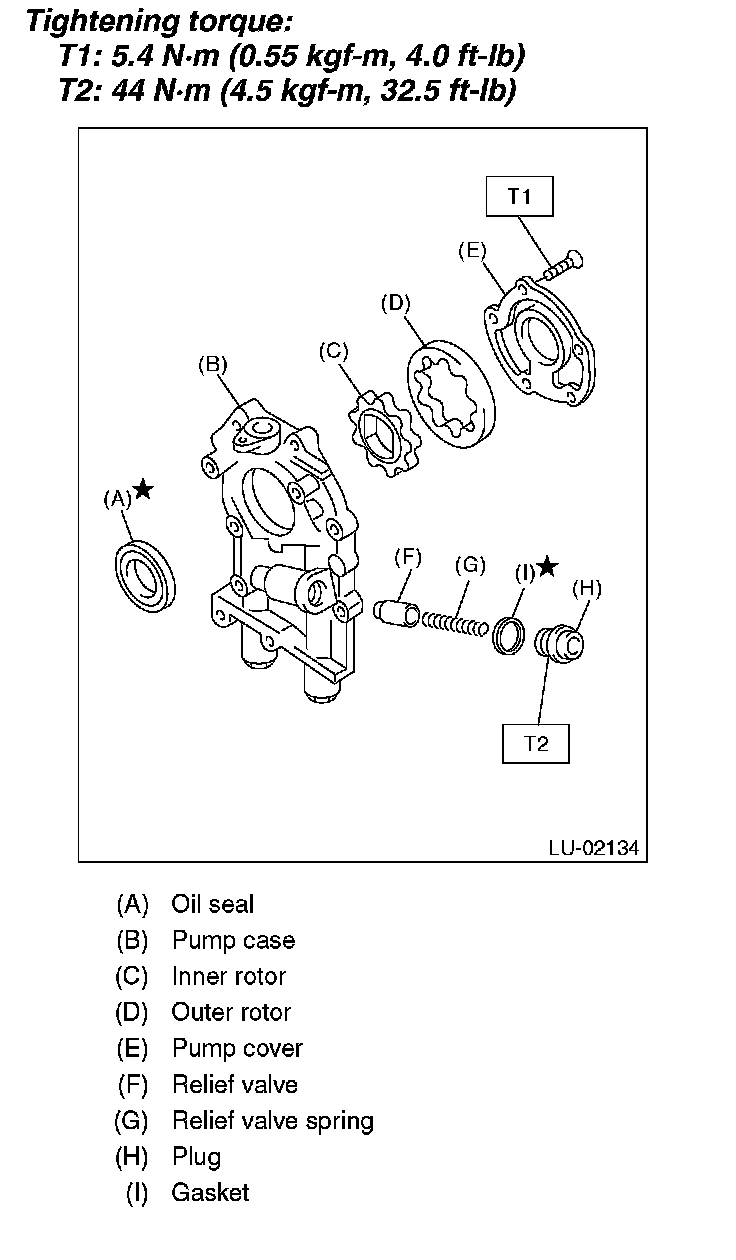 Tightening torque:
T1: 5.4 N·m (0.55 kgf-m, 4.0 ft-lb)
T2: 44 N·m (4.5 kgf-m, 32.5 ft-lb)

T1
(E)
(D)
(C)
(B)
(A)★
(F)
(G)
(I)★
(H)
T2
LU-02134

(A) Oil seal
(B) Pump case
(C) Inner rotor
(D) Outer rotor
(E) Pump cover
(F) Relief valve
(G) Relief valve spring
(H) Plug
(I) Gasket