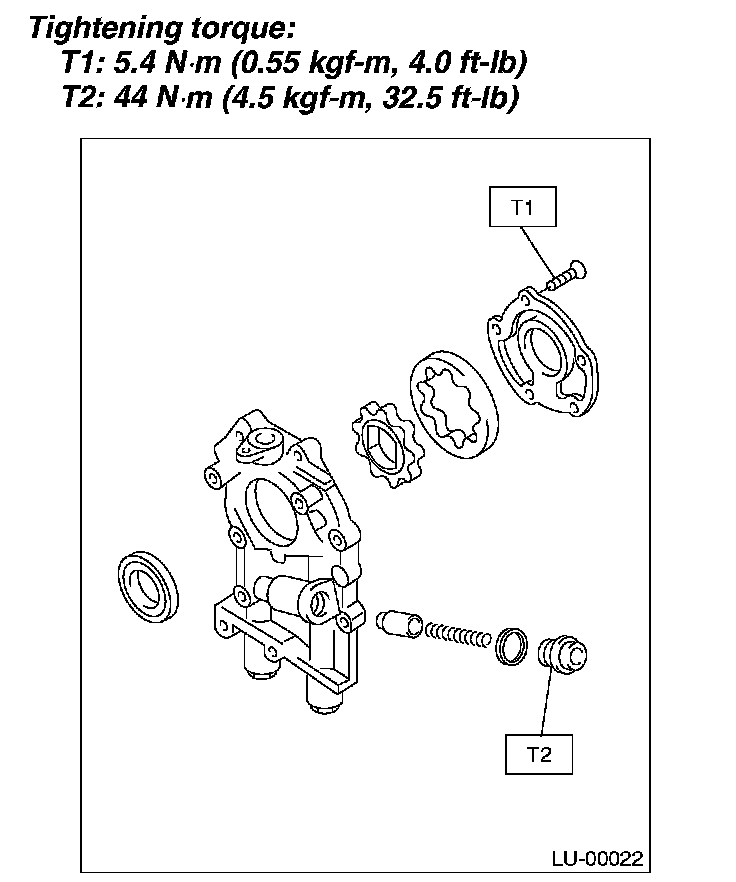 Tightening torque:
T1: 5.4 N·m (0.55 kgf-m, 4.0 ft-lb)
T2: 44 N·m (4.5 kgf-m, 32.5 ft-lb)

T1

T2

LU-00022