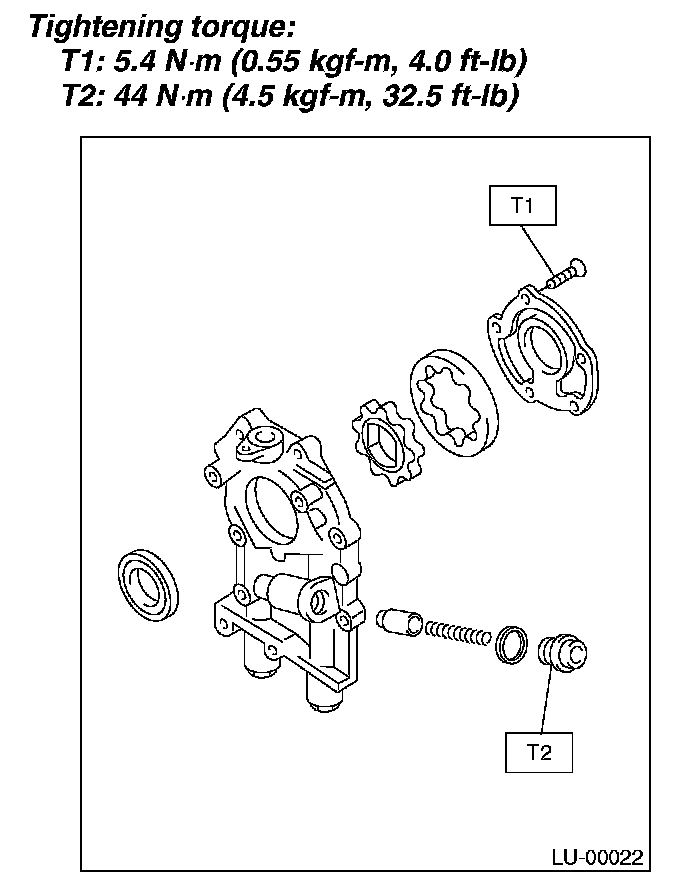 Tightening torque:
T1: 5.4 N·m (0.55 kgf-m, 4.0 ft-lb)
T2: 44 N·m (4.5 kgf-m, 32.5 ft-lb)

T1

T2

LU-00022