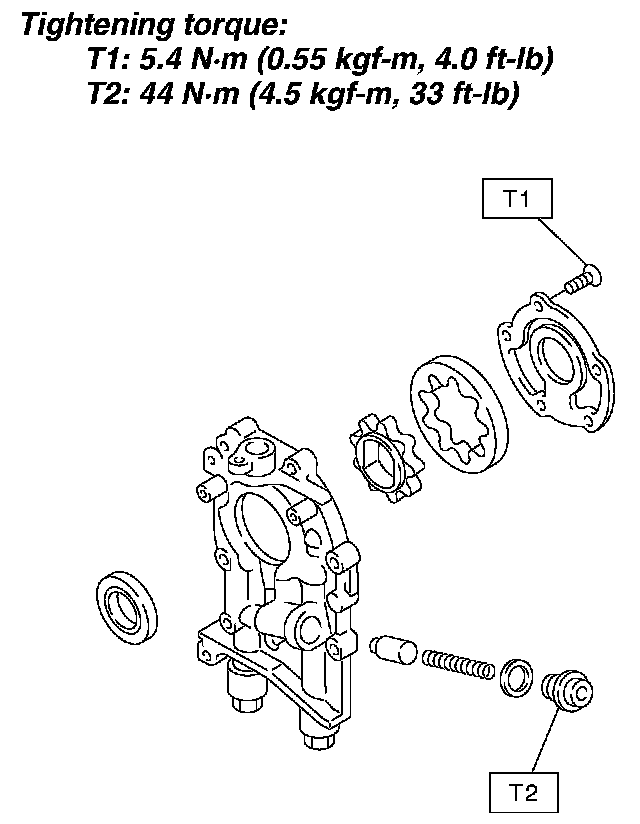 Tightening torque:
T1: 5.4 N·m (0.55 kgf-m, 4.0 ft-lb)
T2: 44 N·m (4.5 kgf-m, 33 ft-lb)

T1

T2