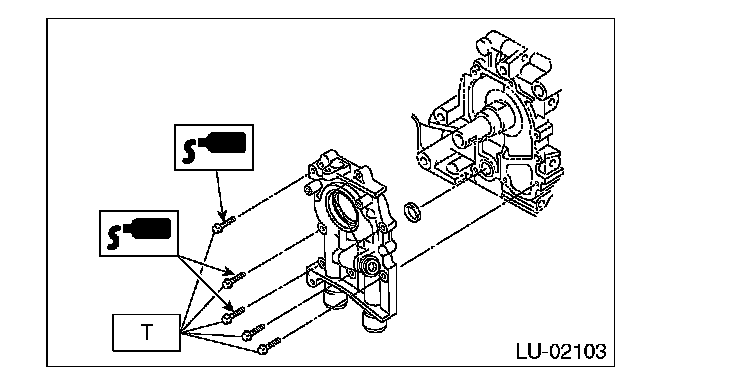 T

LU-02103