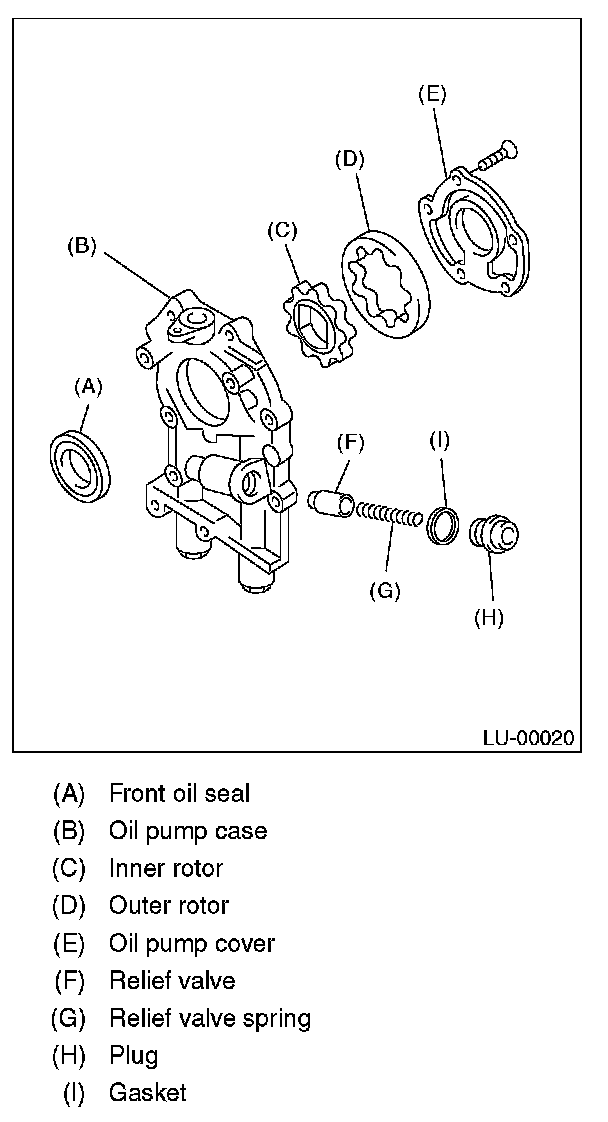 (E)
(D)
(C)
(B)
(A)
(F)
(I)
(G)
(H)
LU-00020

(A) Front oil seal
(B) Oil pump case
(C) Inner rotor
(D) Outer rotor
(E) Oil pump cover
(F) Relief valve
(G) Relief valve spring
(H) Plug
(I) Gasket