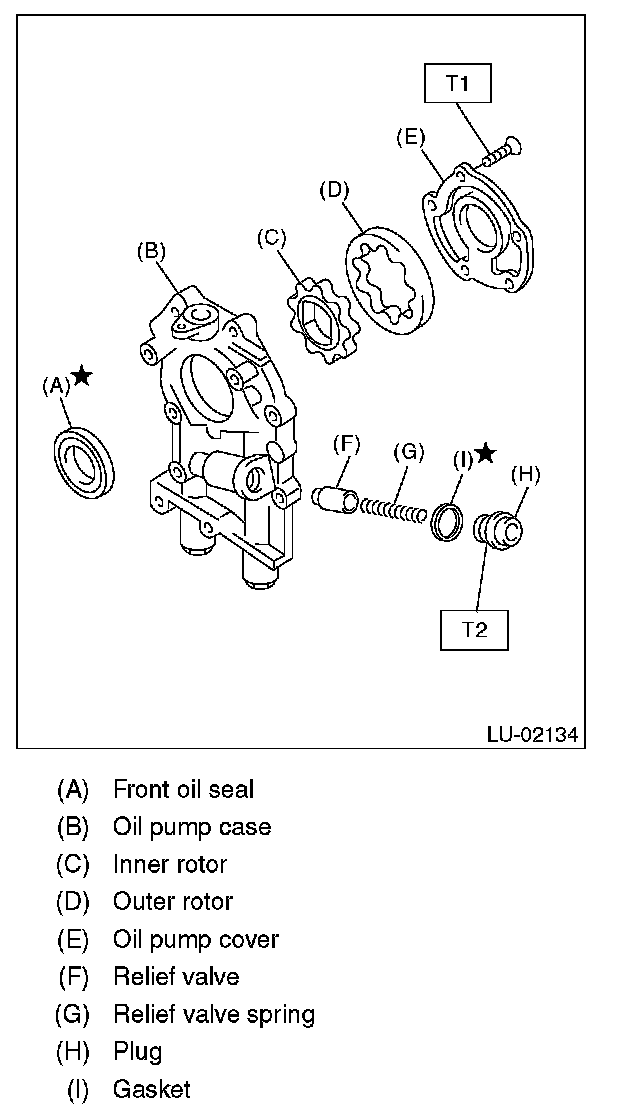 T1

(E)

(D)

(C)

(B)

(A)★

(F)

(G)

(I)★

(H)

T2

LU-02134

(A) Front oil seal
(B) Oil pump case
(C) Inner rotor
(D) Outer rotor
(E) Oil pump cover
(F) Relief valve
(G) Relief valve spring
(H) Plug
(I) Gasket