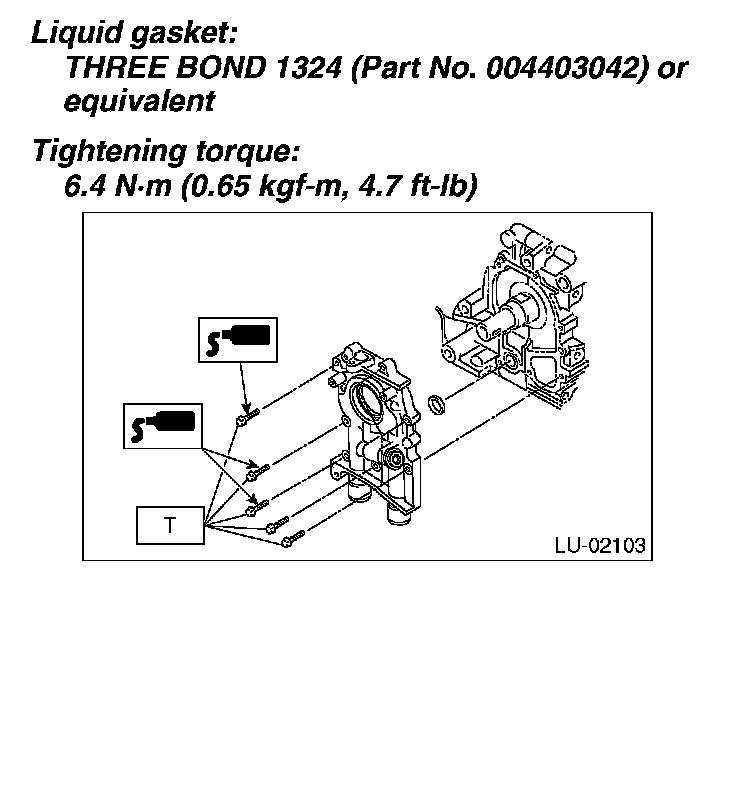 Liquid gasket:
THREE BOND 1324 (Part No. 004403042) or equivalent

Tightening torque:
6.4 N·m (0.65 kgf-m, 4.7 ft-lb)

T

LU-02103