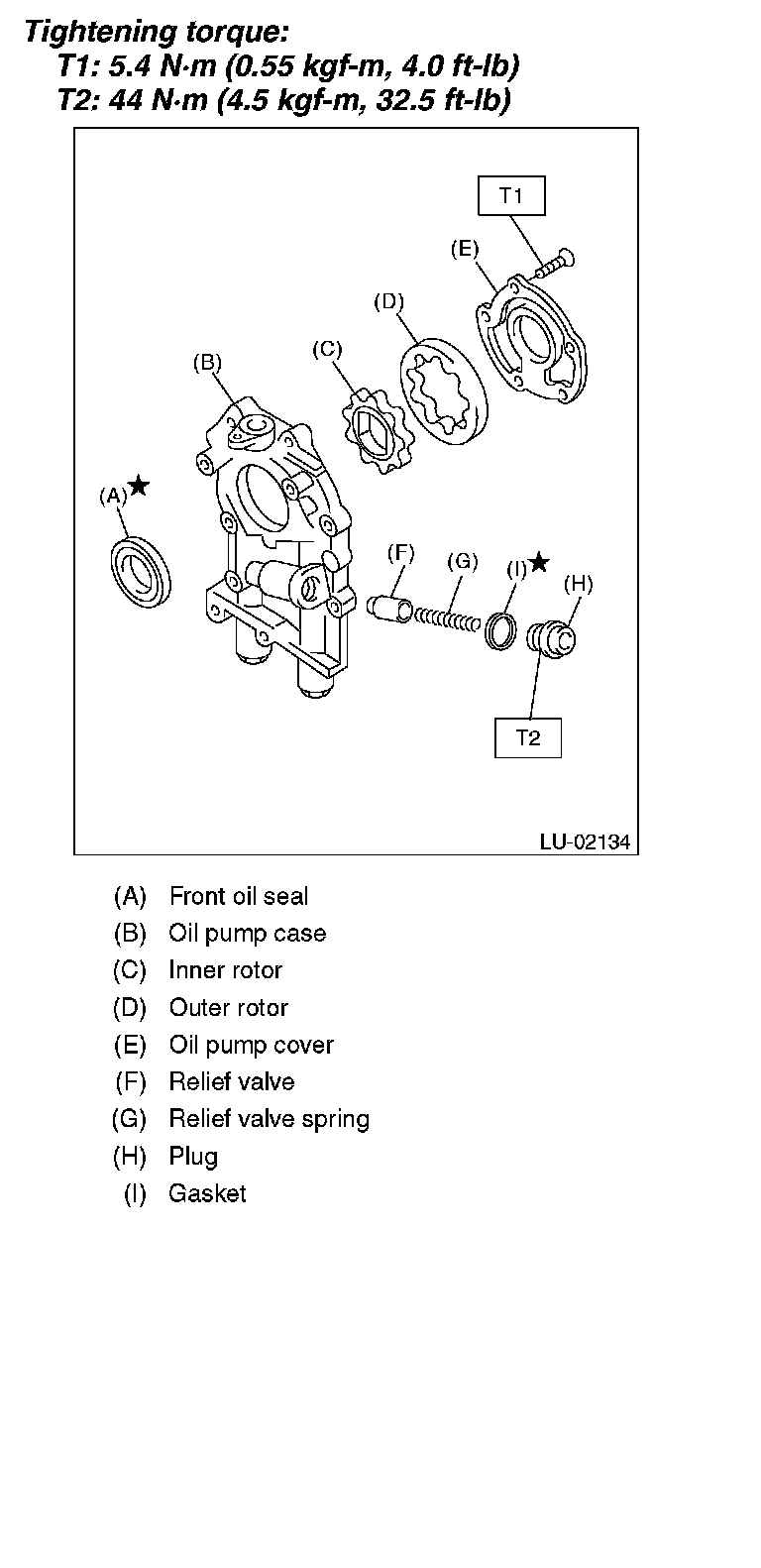 Tightening torque:
T1: 5.4 N·m (0.55 kgf-m, 4.0 ft-lb)
T2: 44 N·m (4.5 kgf-m, 32.5 ft-lb)

T1
(E)
(D)
(C)
(B)
(A)★
(F)
(G)
(I)★
(H)
T2
LU-02134

(A) Front oil seal
(B) Oil pump case
(C) Inner rotor
(D) Outer rotor
(E) Oil pump cover
(F) Relief valve
(G) Relief valve spring
(H) Plug
(I) Gasket