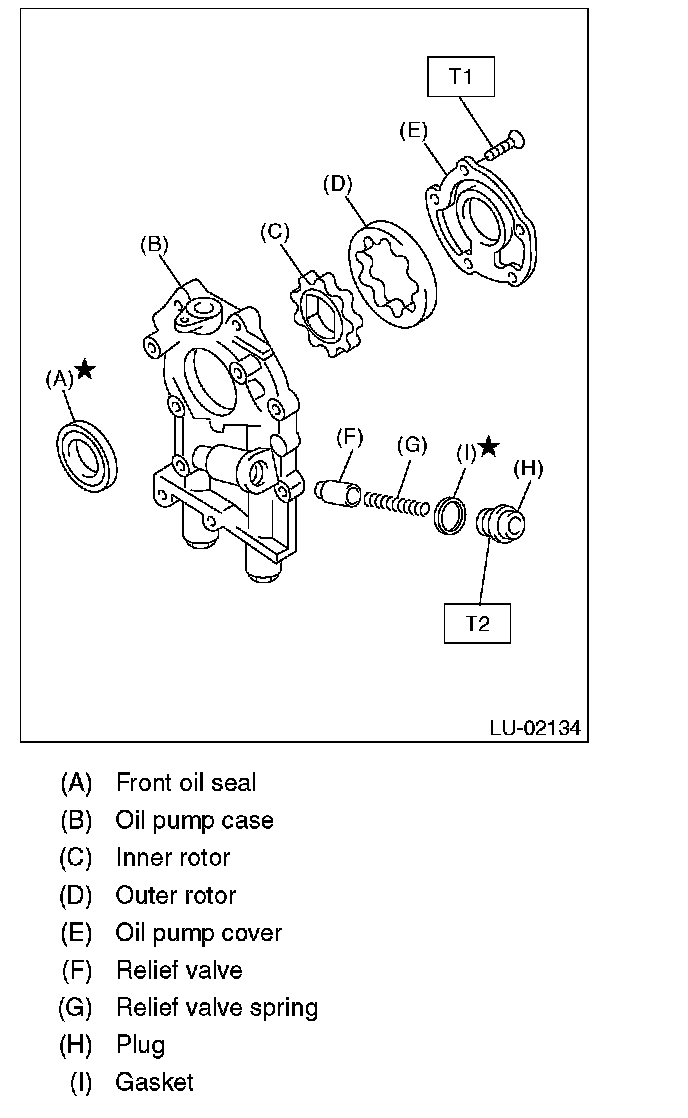 T1
(E)
(D)
(C)
(B)
(A)★
(F)
(G)
(I)★
(H)
T2
LU-02134

(A) Front oil seal
(B) Oil pump case
(C) Inner rotor
(D) Outer rotor
(E) Oil pump cover
(F) Relief valve
(G) Relief valve spring
(H) Plug
(I) Gasket