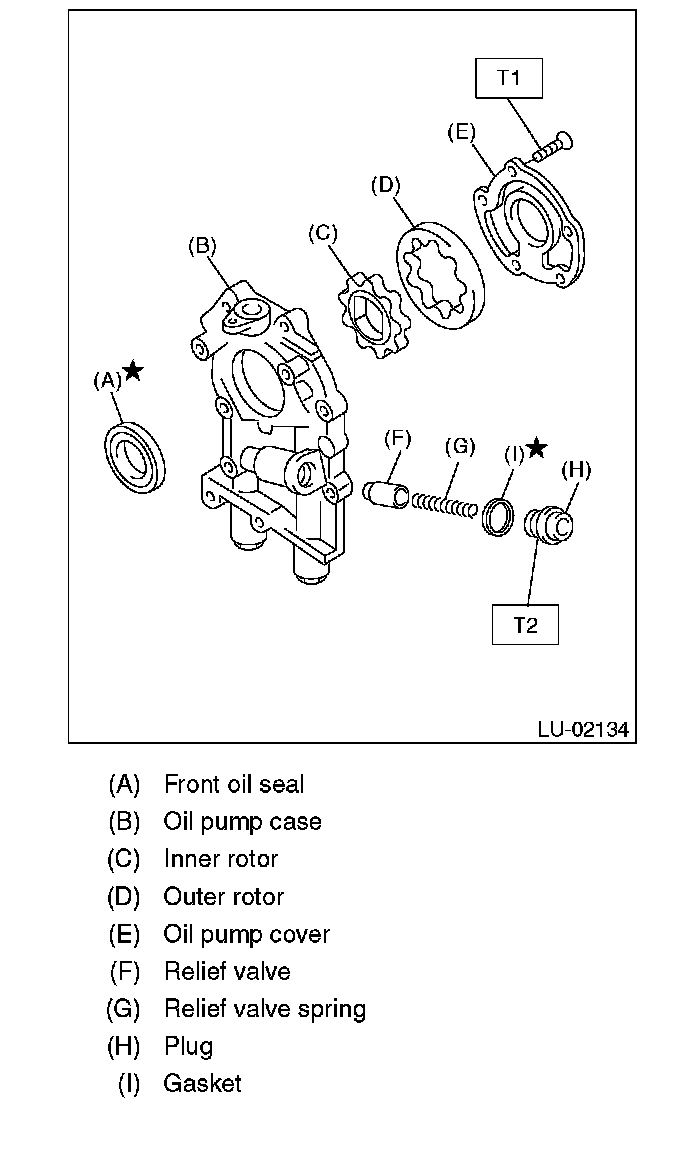 T1
(E)
(D)
(C)
(B)
(A)★
(F)
(G)
(I)★
(H)
T2
LU-02134

(A) Front oil seal
(B) Oil pump case
(C) Inner rotor
(D) Outer rotor
(E) Oil pump cover
(F) Relief valve
(G) Relief valve spring
(H) Plug
(I) Gasket