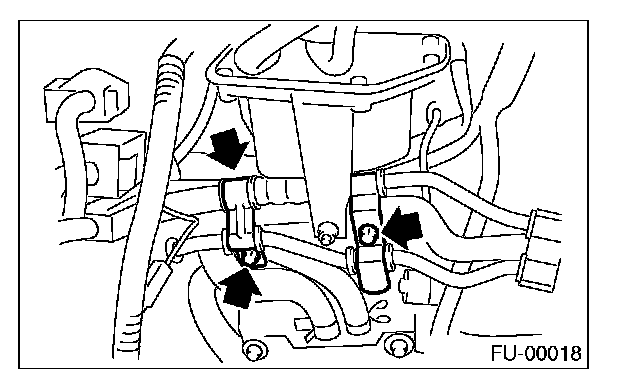 FU-00018