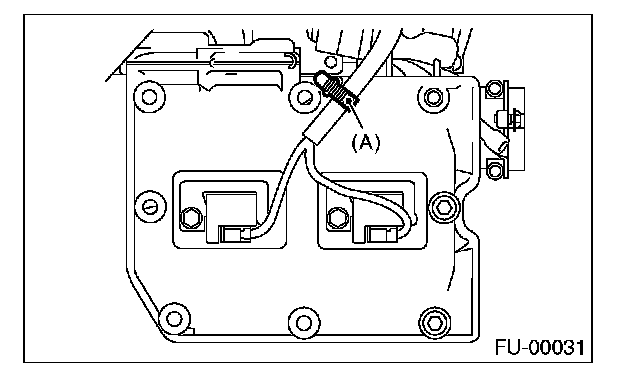 (A)

FU-00031