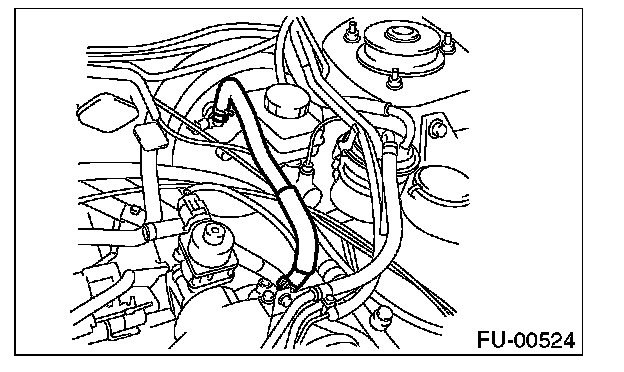 FU-00524