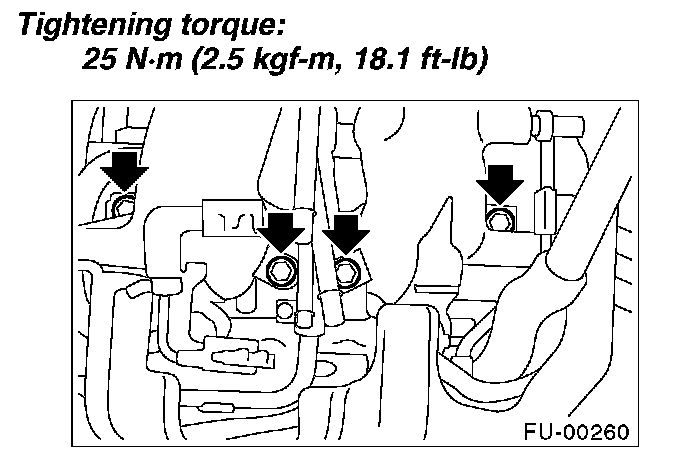 Tightening torque:
25 N·m (2.5 kgf-m, 18.1 ft-lb)

FU-00260