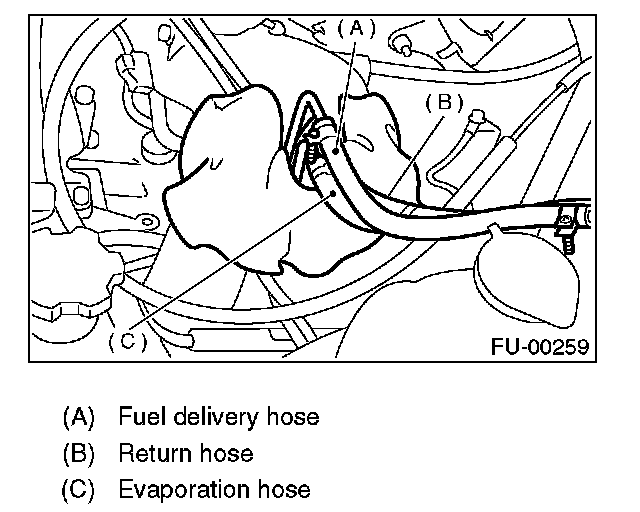 (A)
(B)
(C)
FU-00259

(A) Fuel delivery hose
(B) Return hose
(C) Evaporation hose