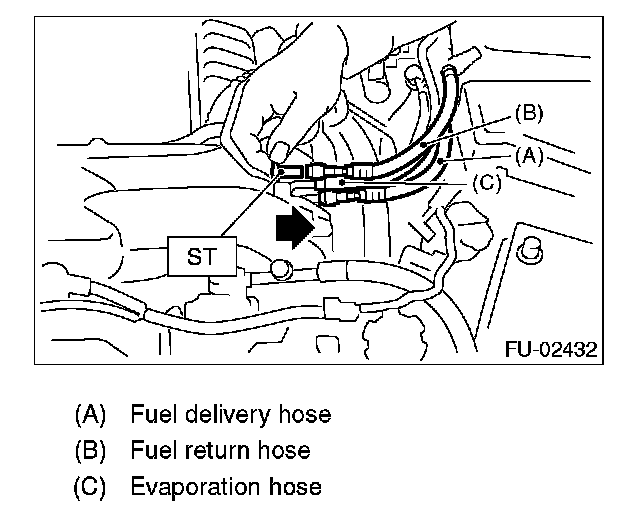 (B)
(A)
(C)
ST
FU-02432

(A) Fuel delivery hose
(B) Fuel return hose
(C) Evaporation hose