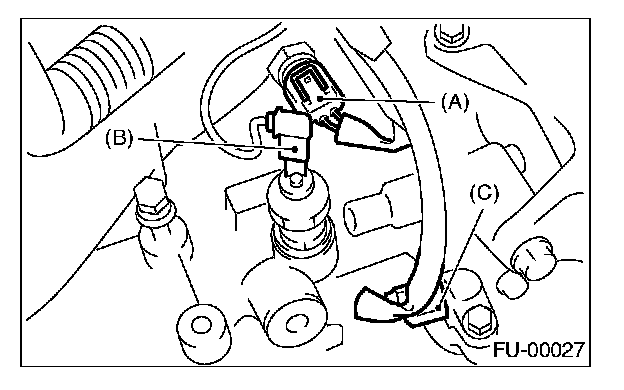 (A)
(B)
(C)
FU-00027