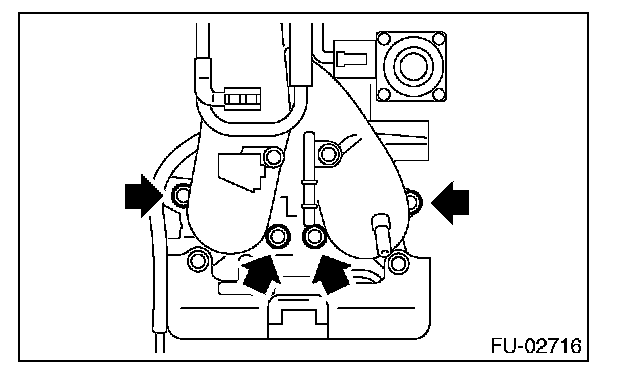 FU-02716