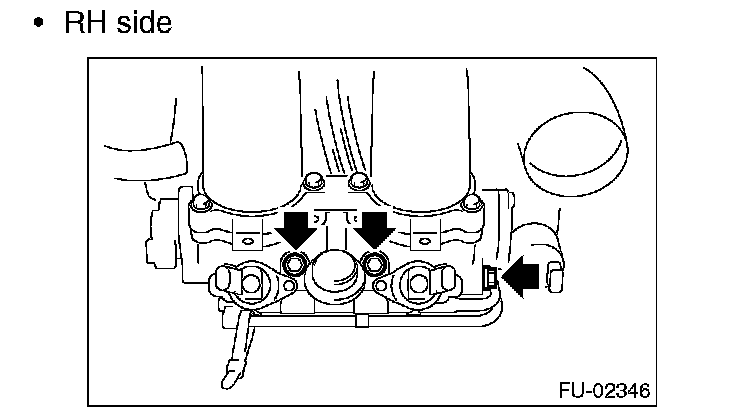 • RH side

FU-02346