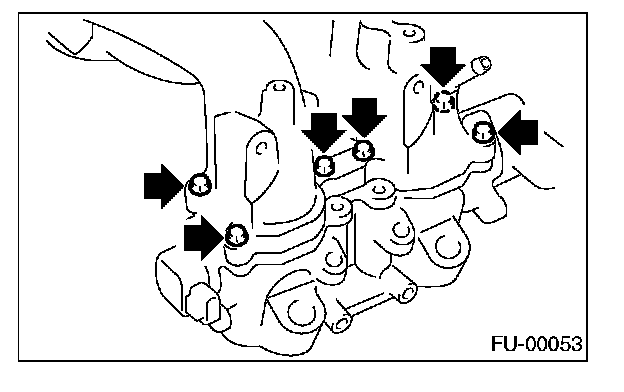 FU-00053