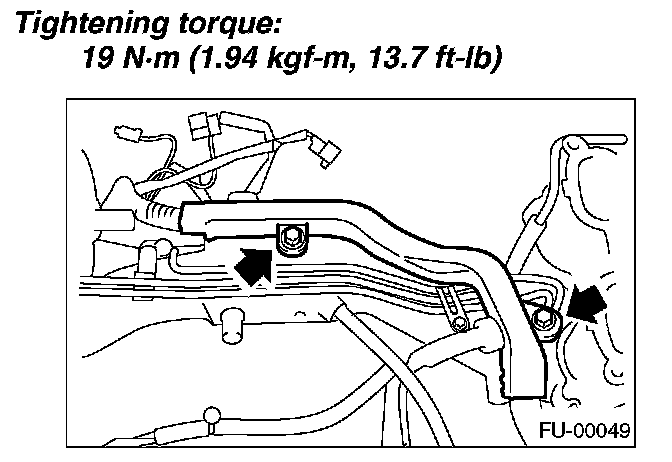 Tightening torque:
19 N·m (1.94 kgf-m, 13.7 ft-lb)

FU-00049