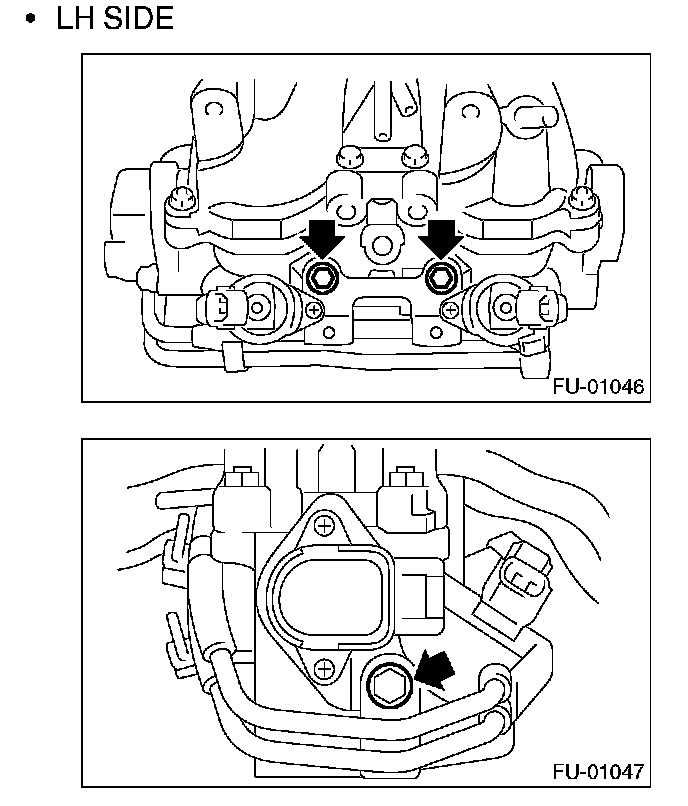 • LH SIDE

FU-01046

FU-01047