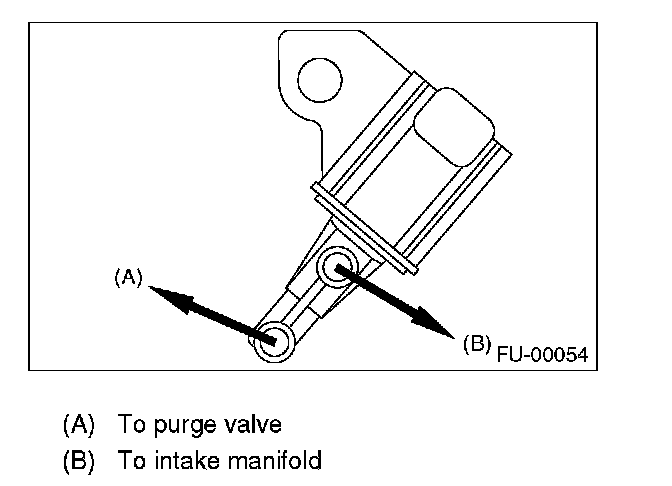 (A)

(B) FU-00054

(A) To purge valve
(B) To intake manifold