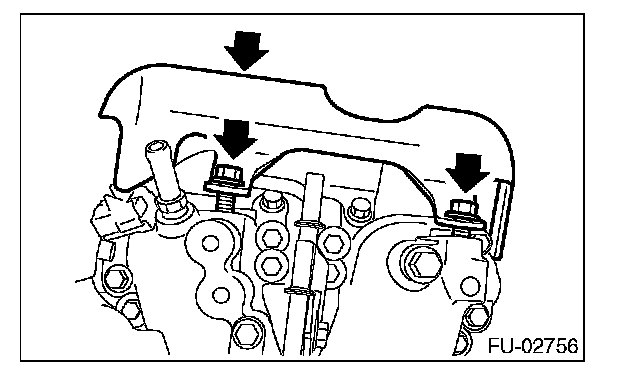 FU-02756