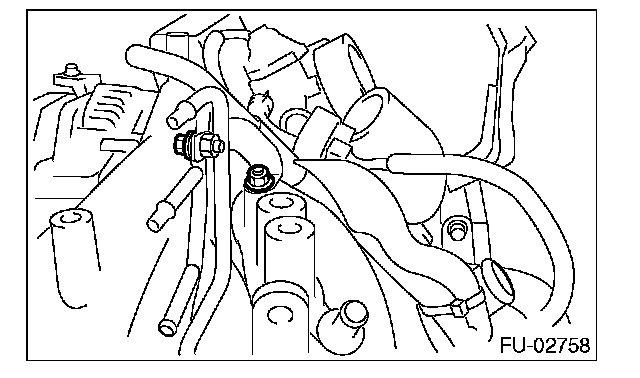 FU-02758