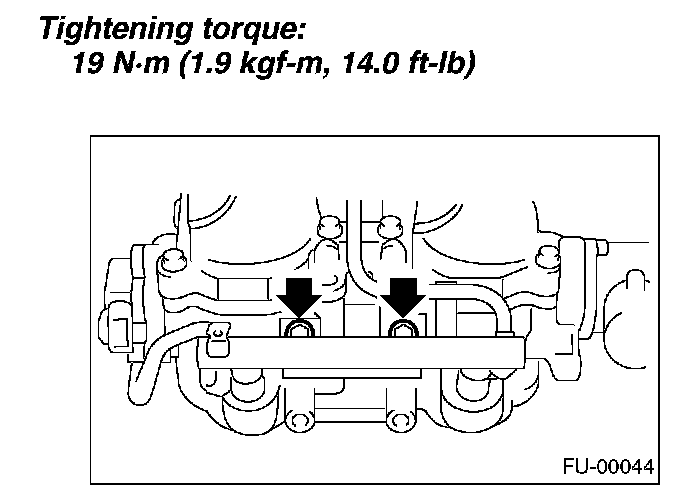 Tightening torque:
19 N·m (1.9 kgf-m, 14.0 ft-lb)

FU-00044