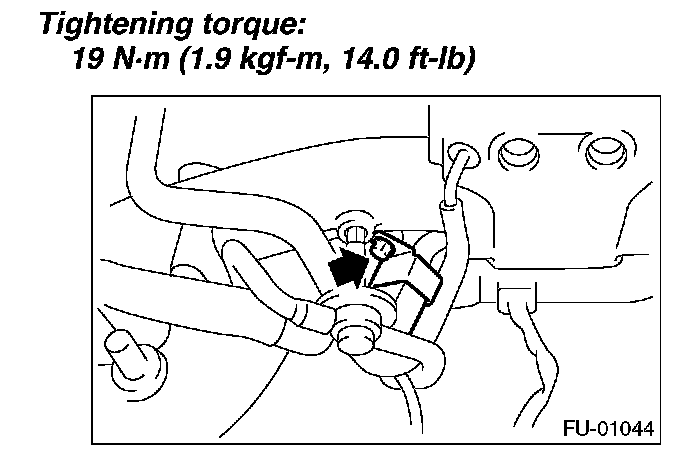 Tightening torque:
19 N·m (1.9 kgf-m, 14.0 ft-lb)

FU-01044