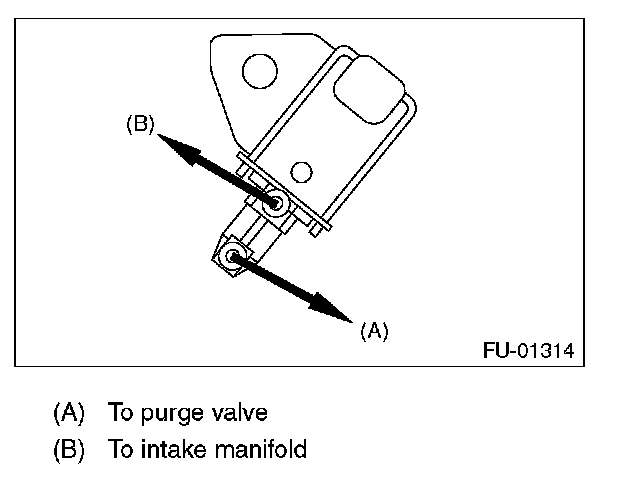 (B)

(A)

FU-01314

(A) To purge valve

(B) To intake manifold