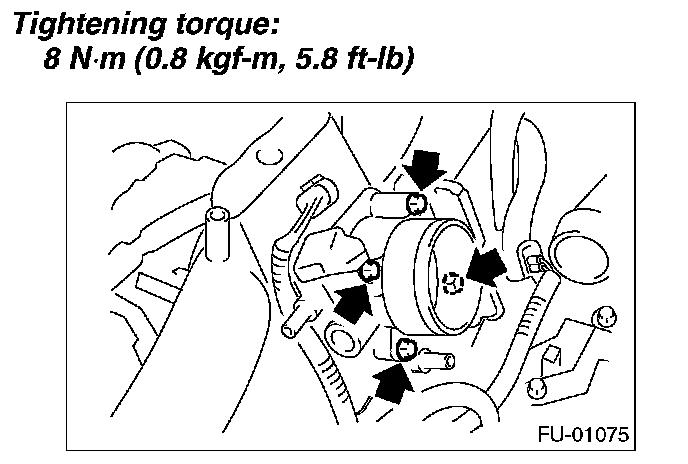 Tightening torque:
8 N·m (0.8 kgf-m, 5.8 ft-lb)

FU-01075