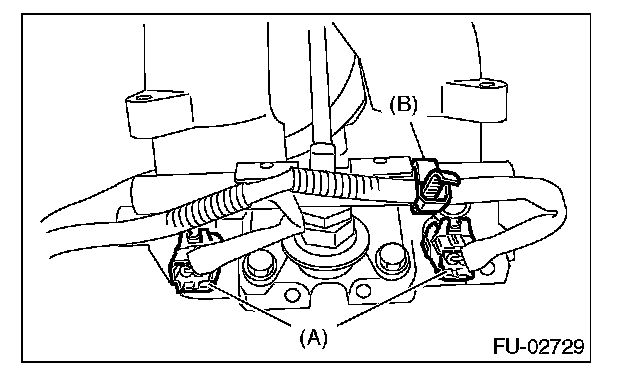 (B)

(A)

FU-02729