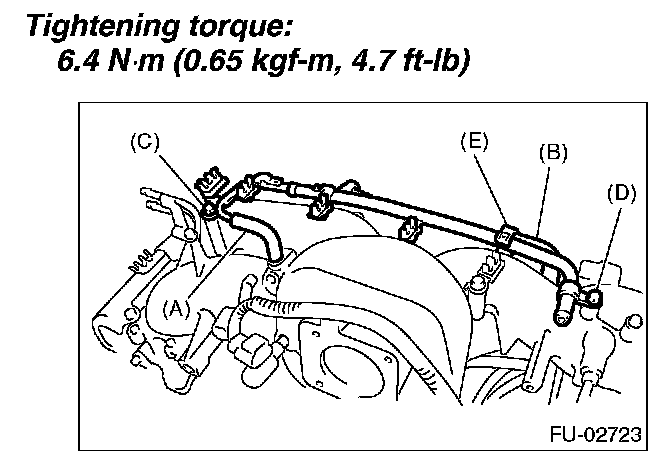 Tightening torque:
6.4 N·m (0.65 kgf-m, 4.7 ft-lb)

(C)

(E)

(B)

(D)

(A)

FU-02723