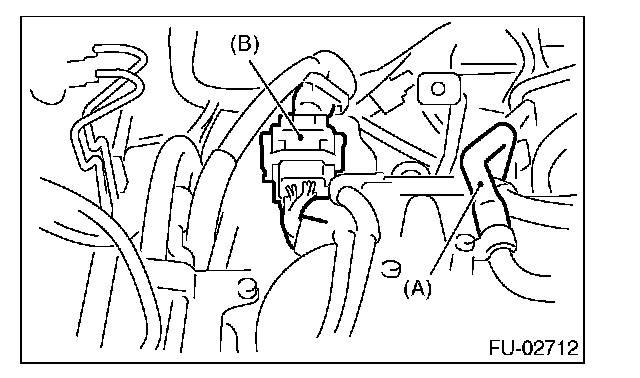 (B)

(A)

FU-02712