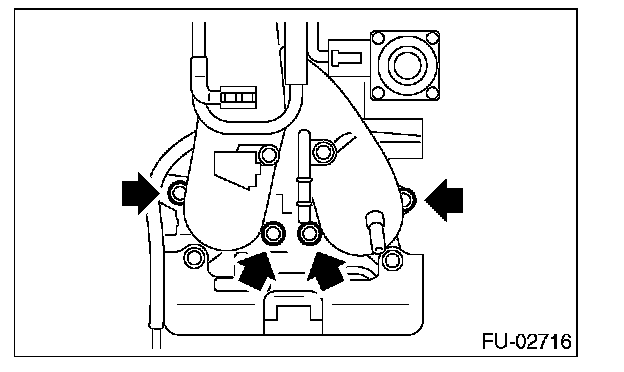 FU-02716