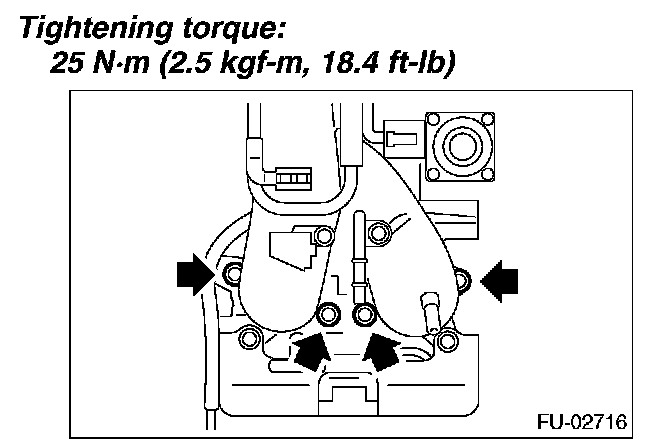 Tightening torque:
25 N·m (2.5 kgf-m, 18.4 ft-lb)

FU-02716