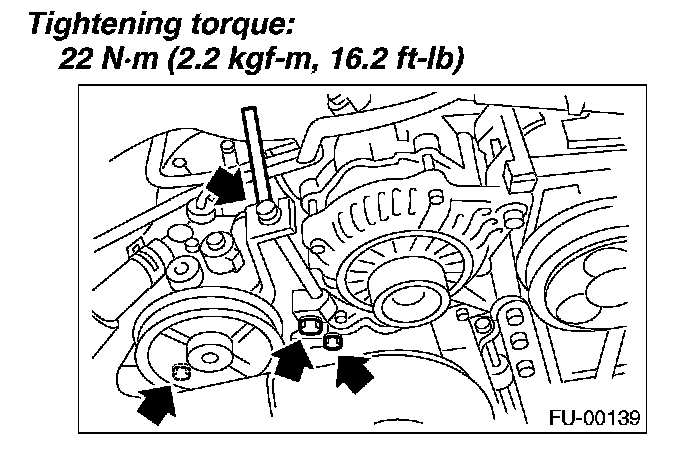 Tightening torque:
22 N·m (2.2 kgf-m, 16.2 ft-lb)

FU-00139