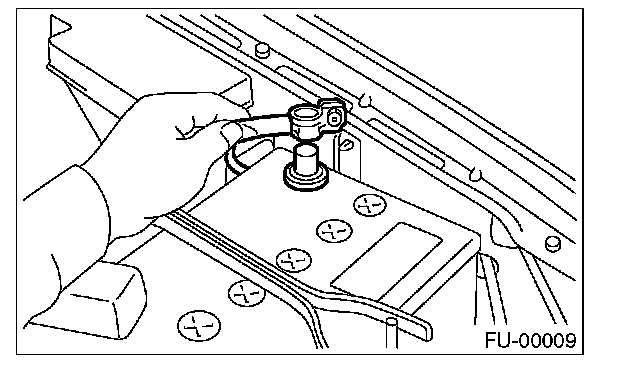 FU-00009