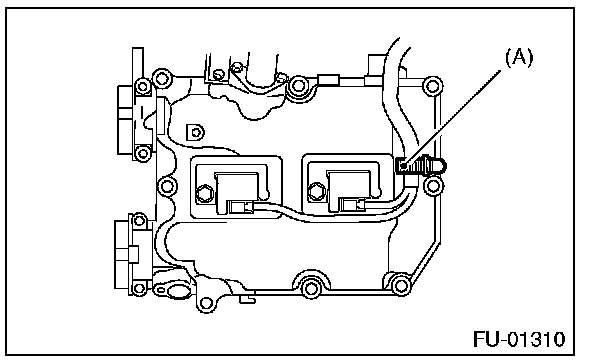 (A)

FU-01310