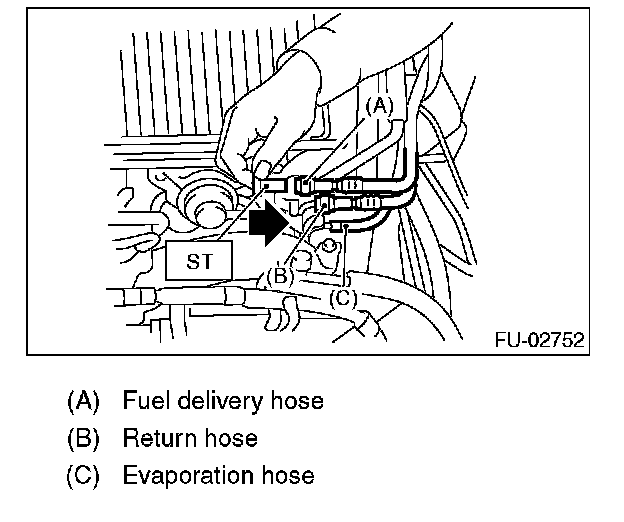 (A)

ST

(B)

(C)

FU-02752

(A) Fuel delivery hose

(B) Return hose

(C) Evaporation hose