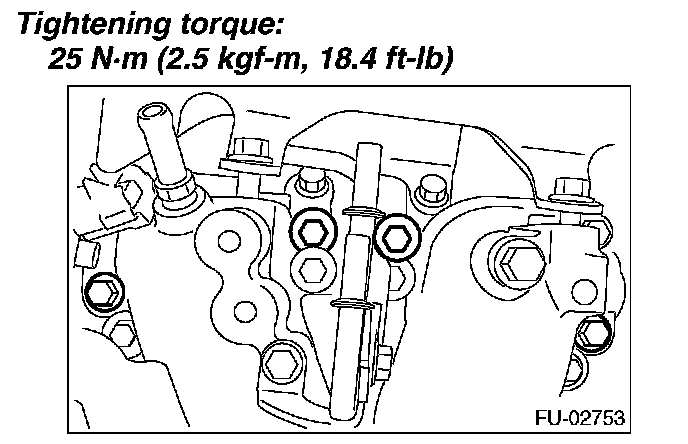 Tightening torque:
25 N·m (2.5 kgf-m, 18.4 ft-lb)

FU-02753