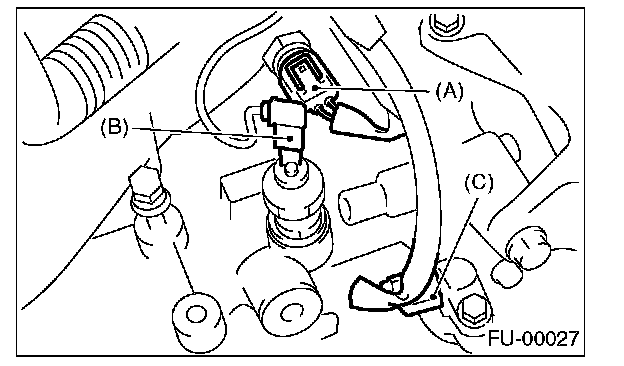 (A)
(B)
(C)
FU-00027