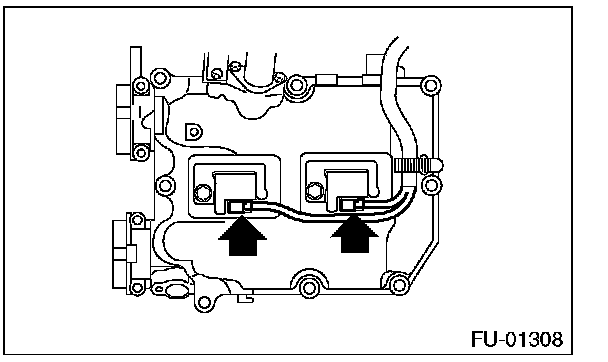 FU-01308