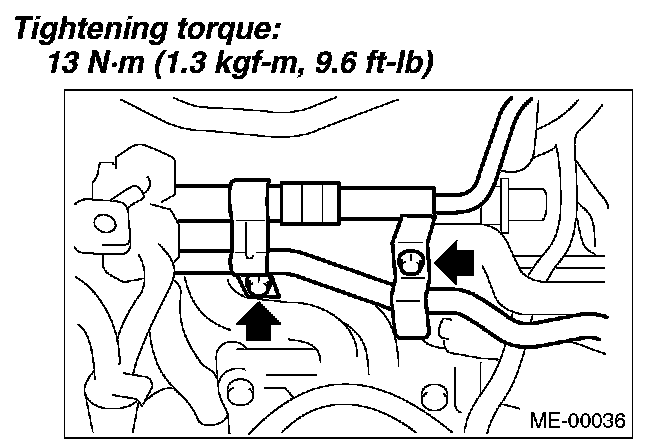 Tightening torque:
13 N·m (1.3 kgf-m, 9.6 ft-lb)

ME-00036