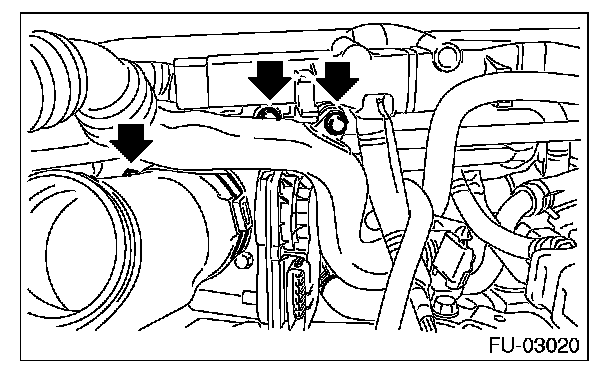 FU-03020