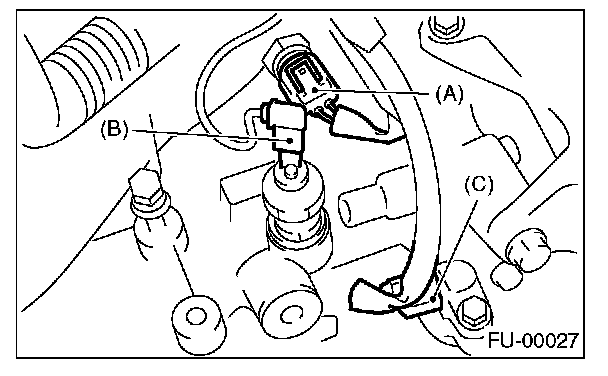 (A)
(B)
(C)
FU-00027