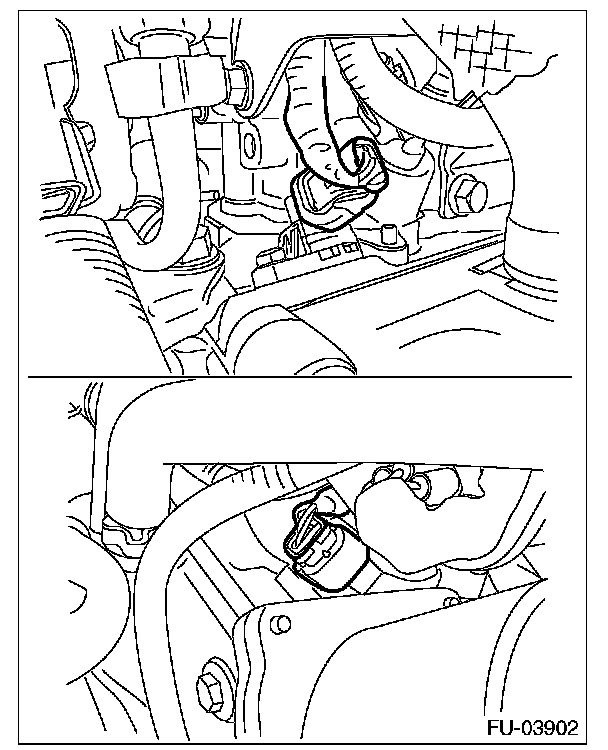 FU-03902